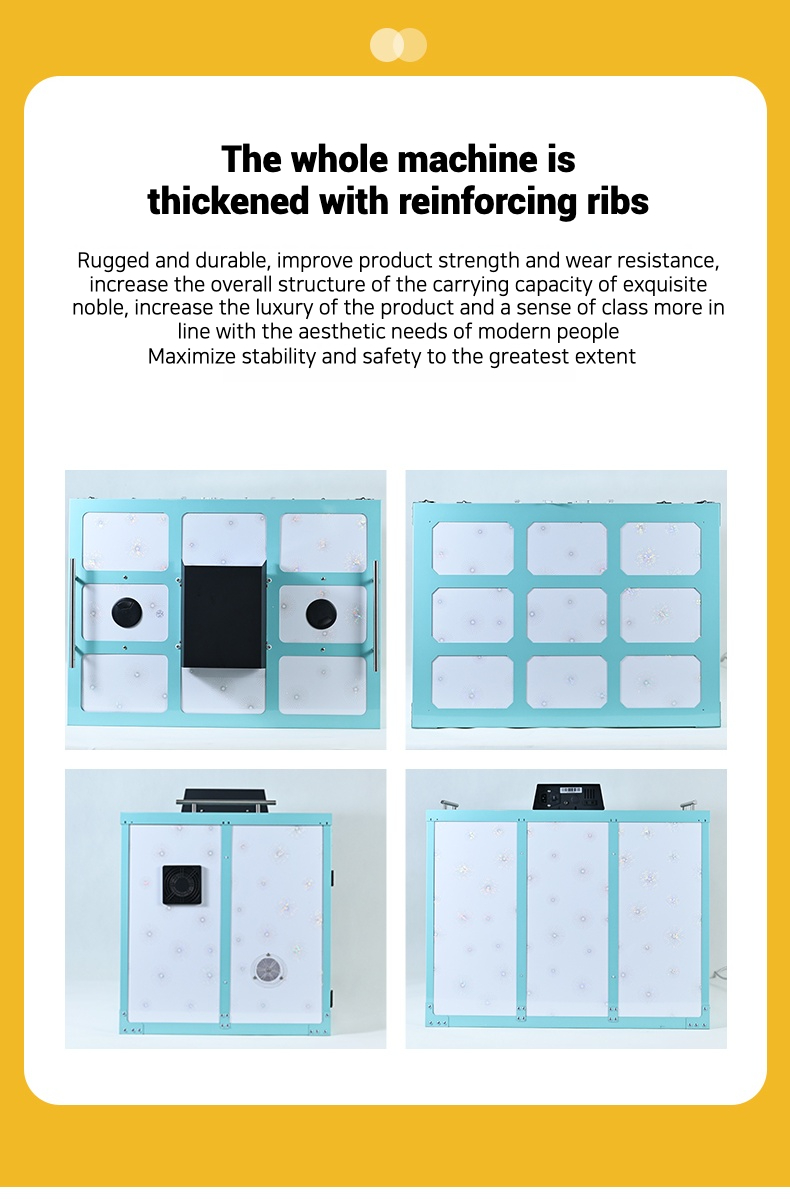 The whole machine is thickened with reinforcing ribs

Rugged and durable, improve product strength and wear resistance, increase the overall structure of the carrying capacity of exquisite noble, increase the luxury of the product and a sense of class more in line with the aesthetic needs of modern people
Maximize stability and safety to the greatest extent