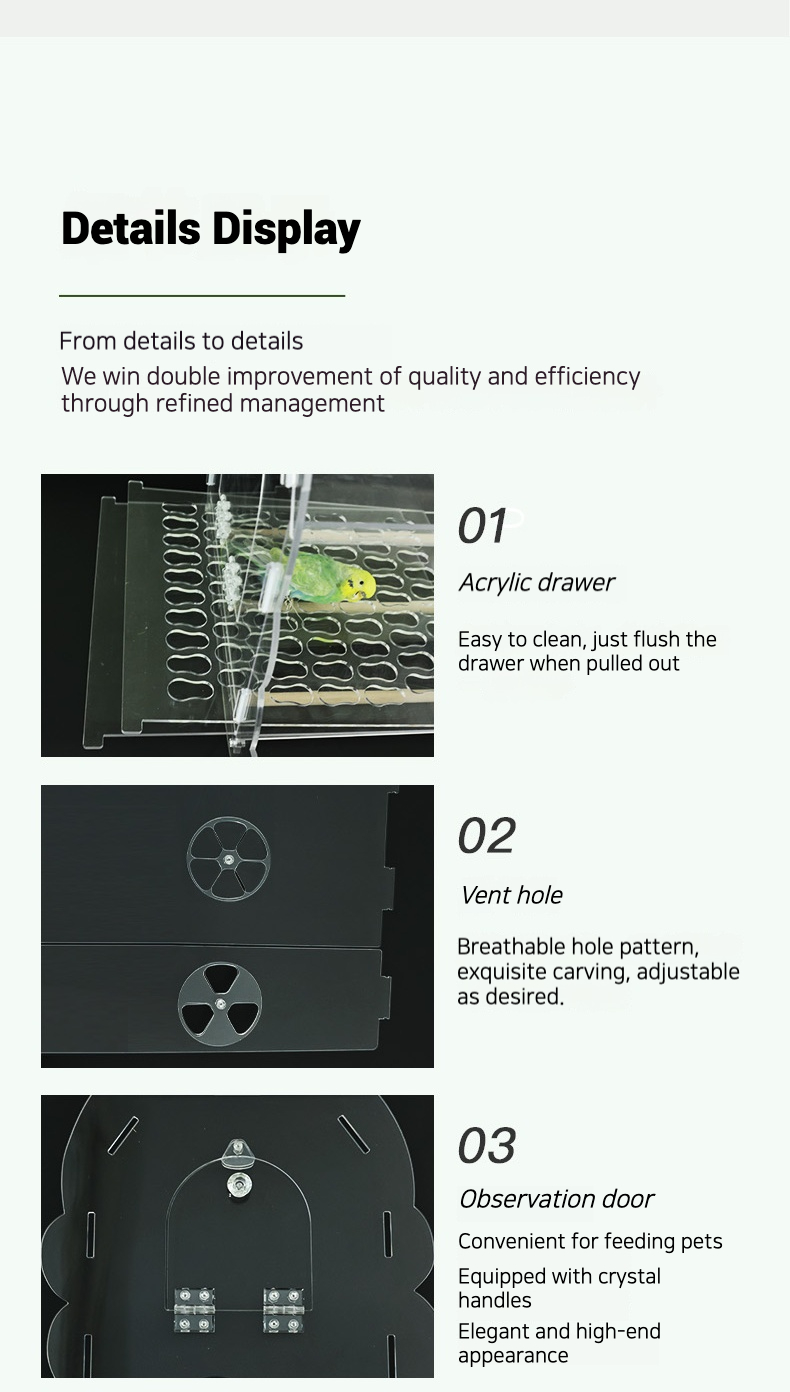 Details Display

From details to details
We win double improvement of quality and efficiency through refined management

01
Acrylic drawer
Easy to clean, just flush the drawer when pulled out

02
Vent hole
Breathable hole pattern, exquisite carving, adjustable as desired.

03
Observation door
Convenient for feeding pets
Equipped with crystal handles
Elegant and high-end appearance